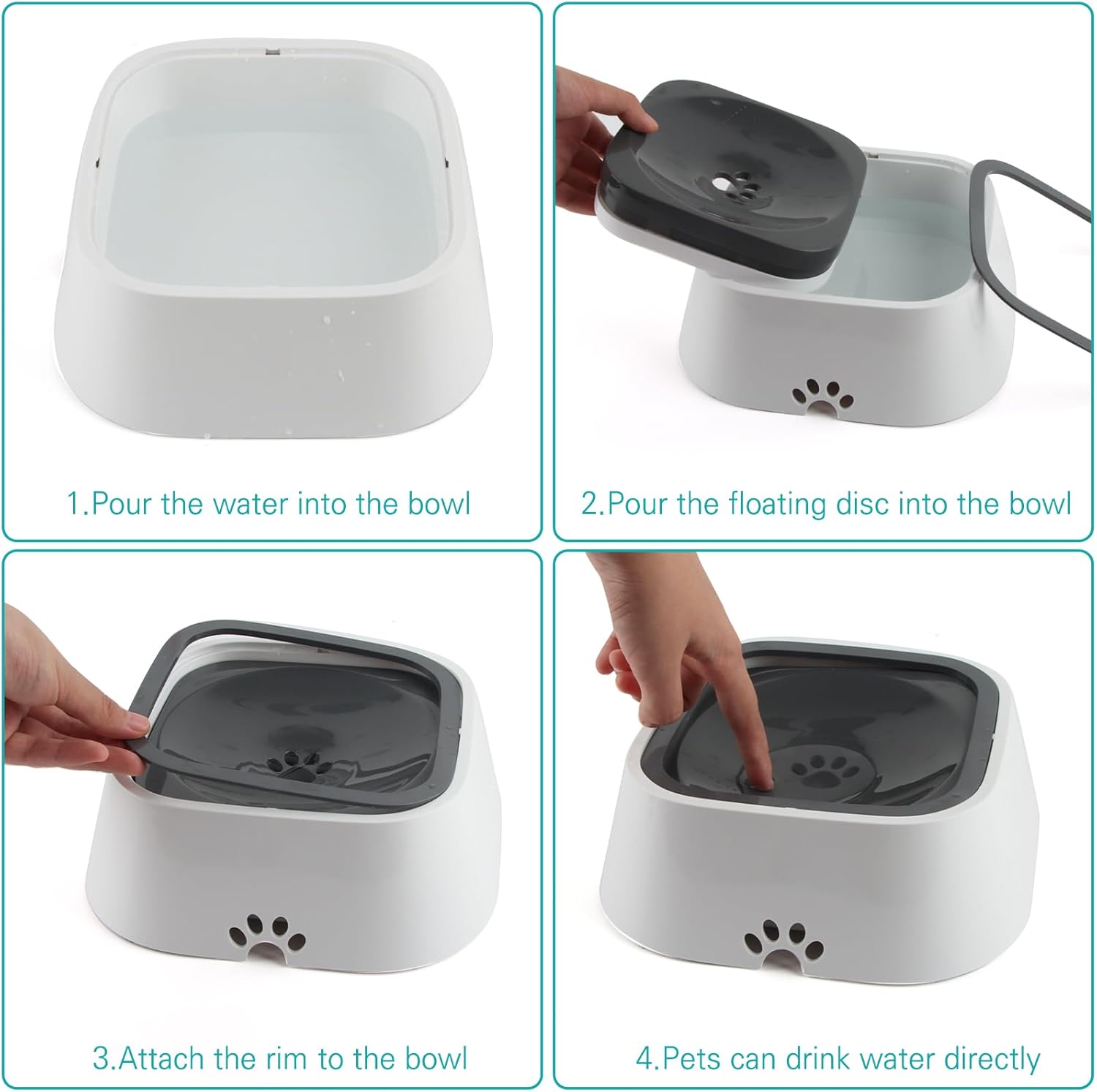 1.Pour the water into the bowl

2.Pour the floating disc into the bowl

3.Attach the rim to the bowl

4.Pets can drink water directly